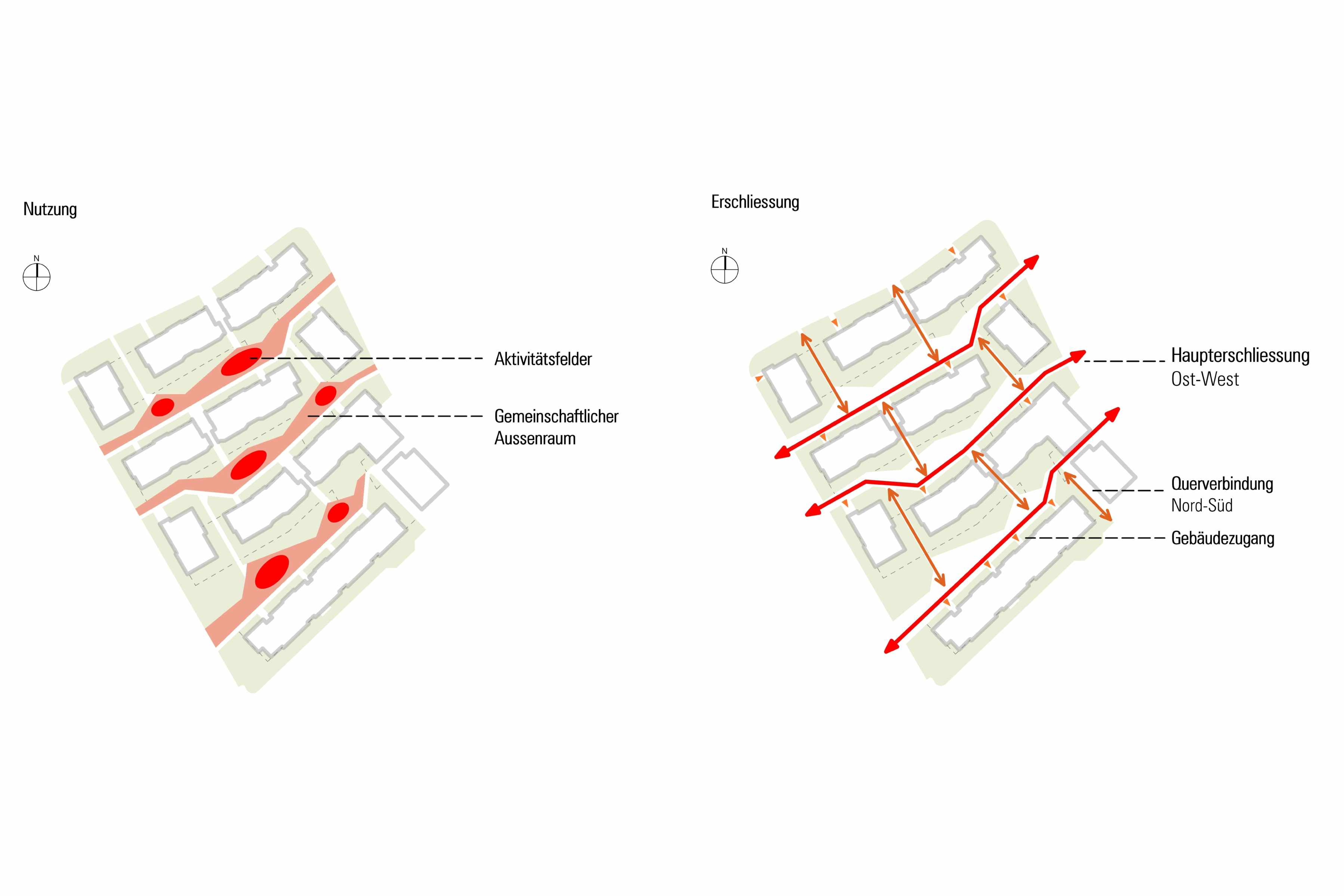 Nutzung

N

Aktivitätsfelder

Gemeinschaftlicher Aussenraum

Erschliessung

N

Haupterschliessung
Ost-West

Querverbindung
Nord-Süd

Gebäudezugang